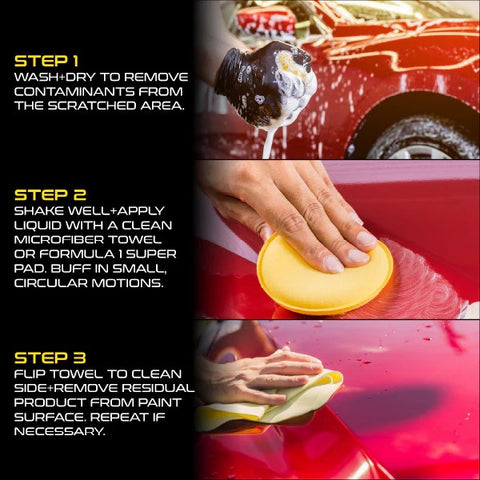 STEP 1
WASH+DRY TO REMOVE CONTAMINANTS FROM THE SCRATCHED AREA.

STEP 2
SHAKE WELL+APPLY LIQUID WITH A CLEAN MICROFIBER TOWEL OR FORMULA 1 SUPER PAD. BUFF IN SMALL, CIRCULAR MOTIONS.

STEP 3
FLIP TOWEL TO CLEAN SIDE+REMOVE RESIDUAL PRODUCT FROM PAINT SURFACE. REPEAT IF NECESSARY.